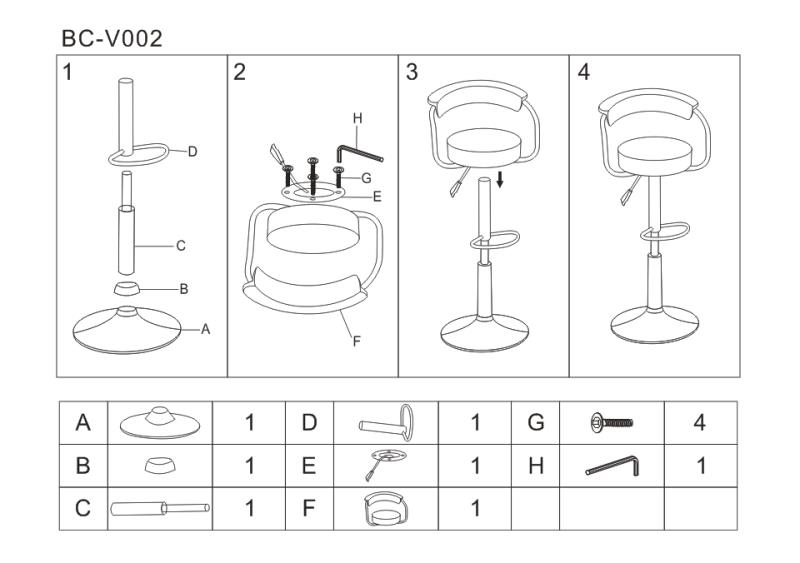 BC-V002

1

D

C

B

A

2

H

G

E

F

3

4

| A | | 1 | D | | 1 | G | | 4 |
|---|---|---|---|---|---|---|---|---|
| B | | 1 | E | | 1 | H | | 1 |
| C | | 1 | F | | 1 | | | |