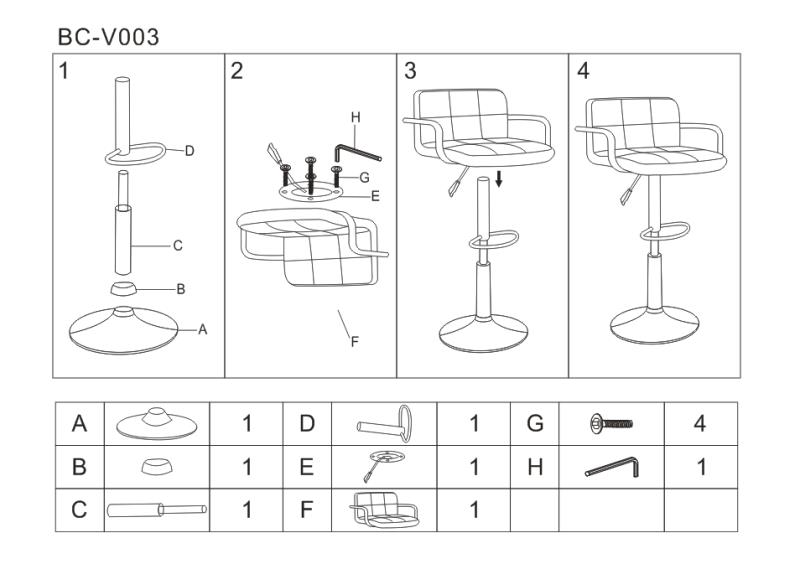 BC-V003

1

D

C

B

A

2

H

G

E

F

3

4

| A | | 1 | D | | 1 | G | | 4 |
|---|---|---|---|---|---|---|---|---|
| B | | 1 | E | | 1 | H | | 1 |
| C | | 1 | F | | 1 | | | |