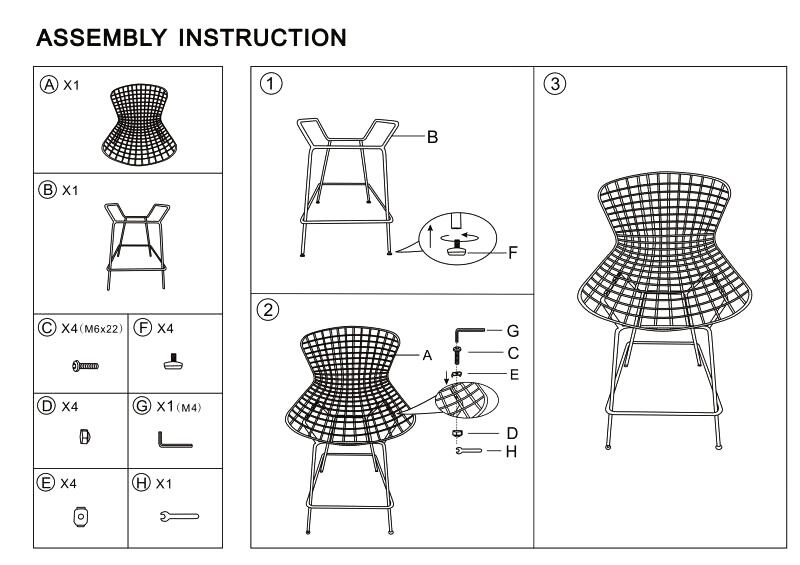 ASSEMBLY INSTRUCTION

Ⓐ X1

Ⓑ X1

Ⓒ X4 (M6x22)

Ⓕ X4

Ⓓ X4

Ⓖ X1 (M4)

Ⓔ X4

Ⓗ X1

①

B

F

②

A

G

C

E

D

H

③