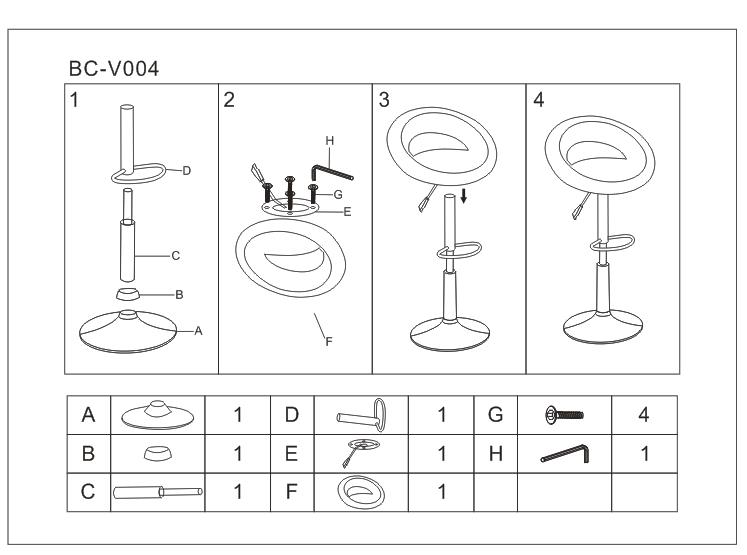 BC-V004

1

D

C

B

A

2

H

G

E

F

3

4

| A |  | 1 | D |  | 1 | G |  | 4 |
|---|---|---|---|---|---|---|---|---|
| B |  | 1 | E |  | 1 | H |  | 1 |
| C |  | 1 | F |  | 1 |  |  |  |