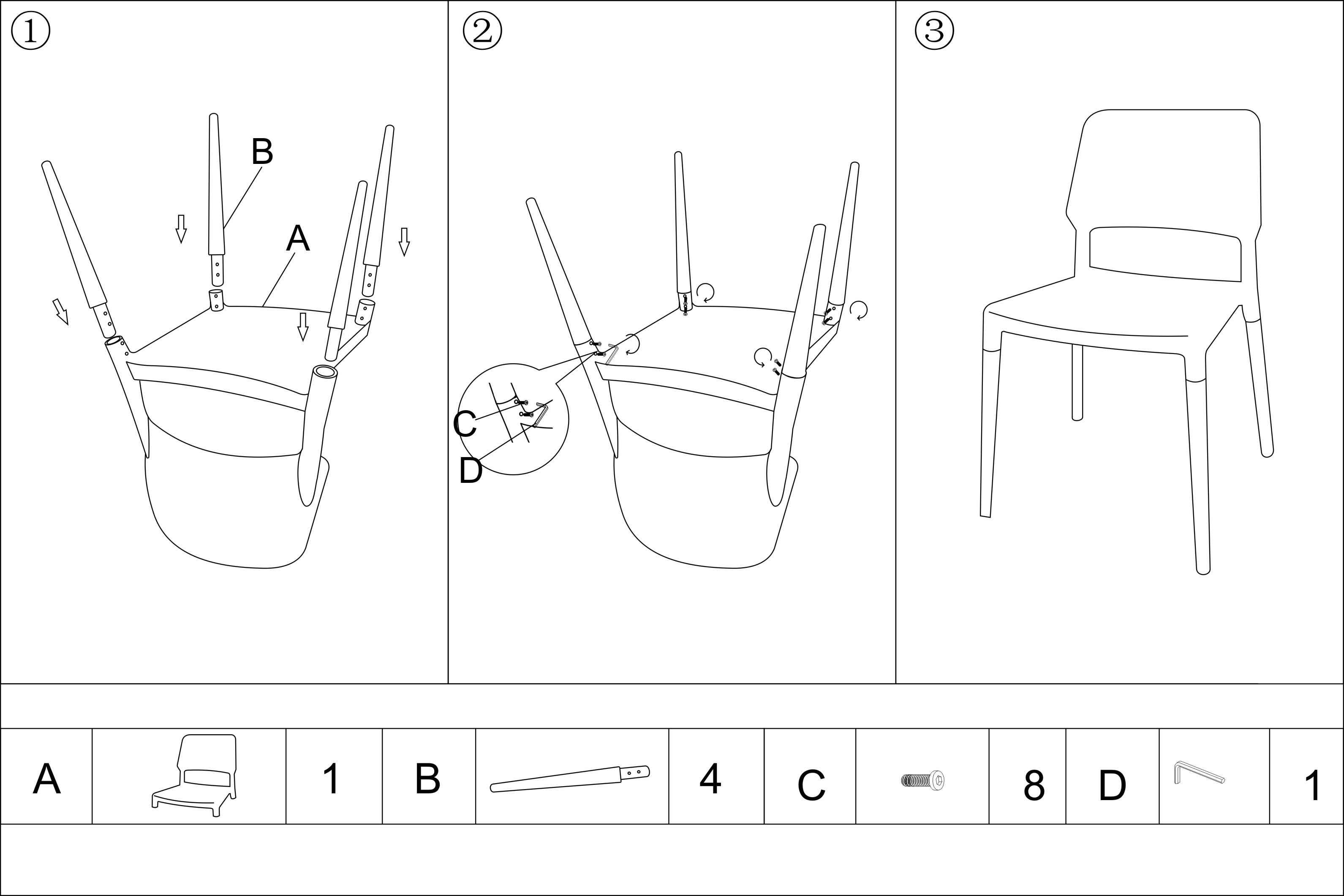 ①

B
A

②

C
D

③

| A |  | 1 | B |  | 4 | C |  | 8 | D |  | 1 |
|---|---|---|---|---|---|---|---|---|---|---|---|