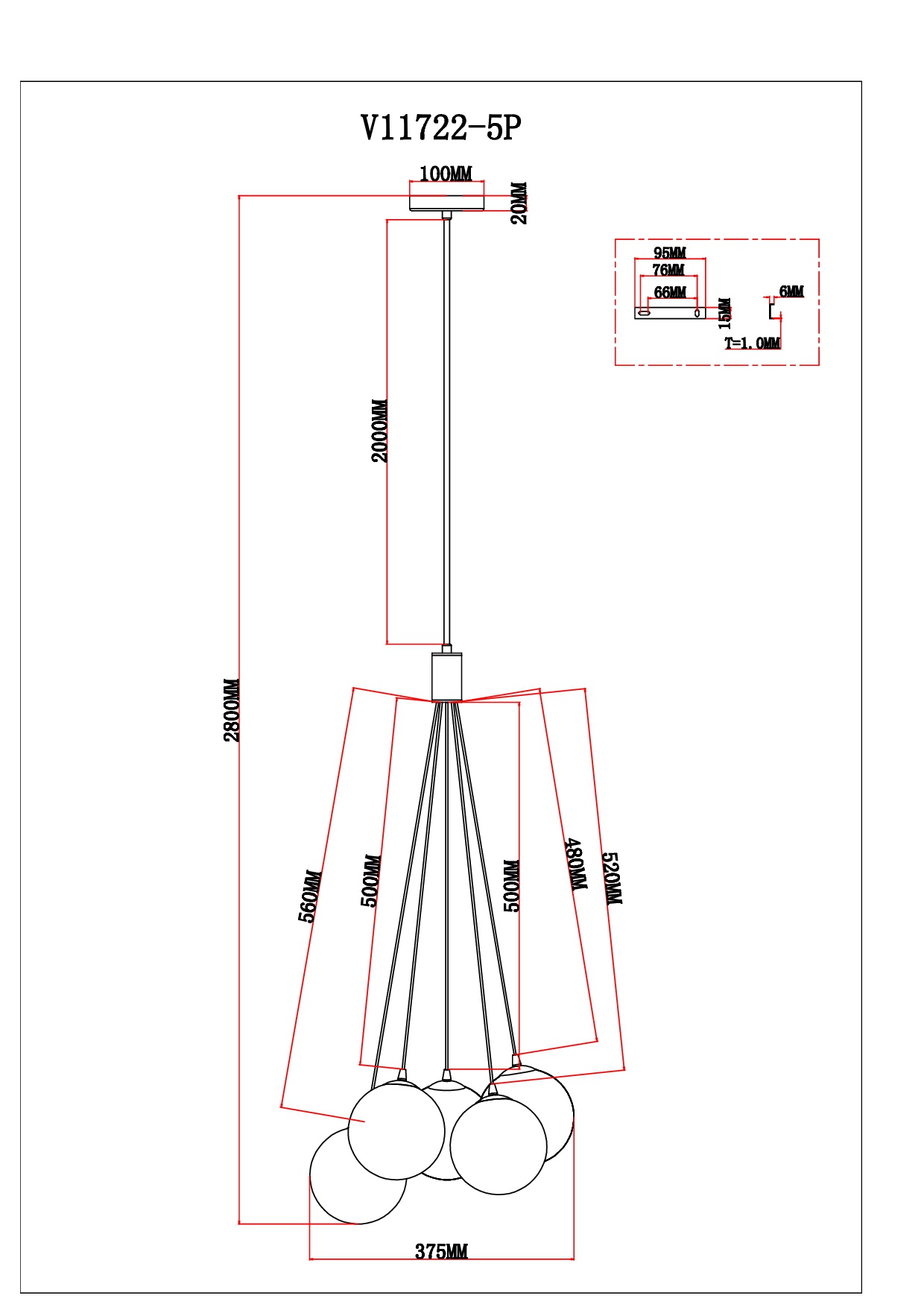 V11722-5P

100MM

20MM

95MM
76MM
66MM
15MM
6MM
T=1.0MM

2000MM

2800MM

560MM
500MM
500MM
480MM
520MM

375MM